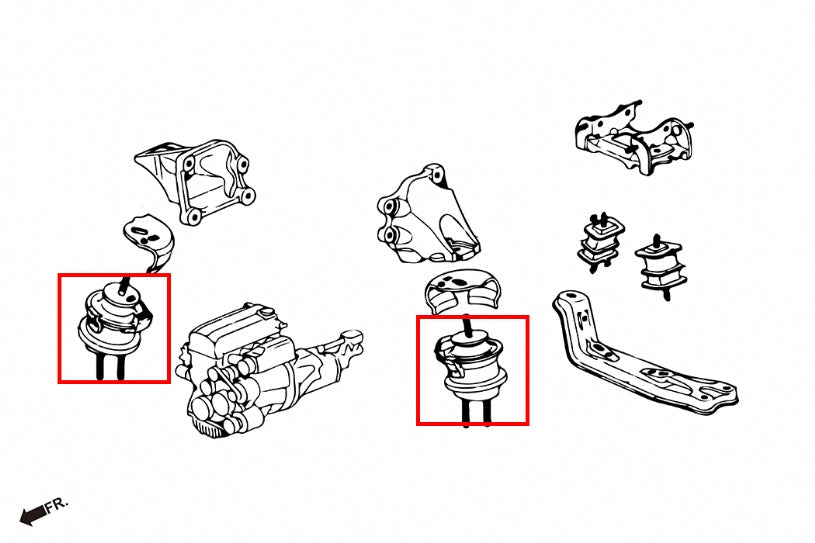 FR.