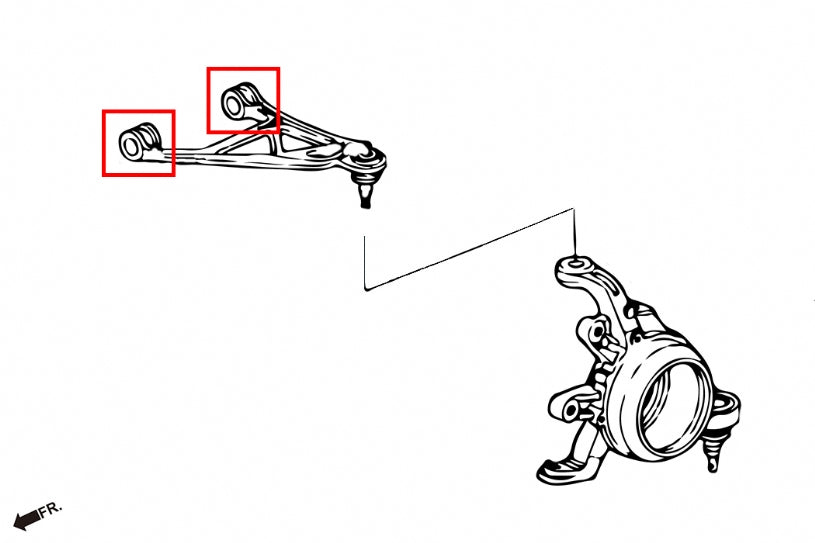 FR.